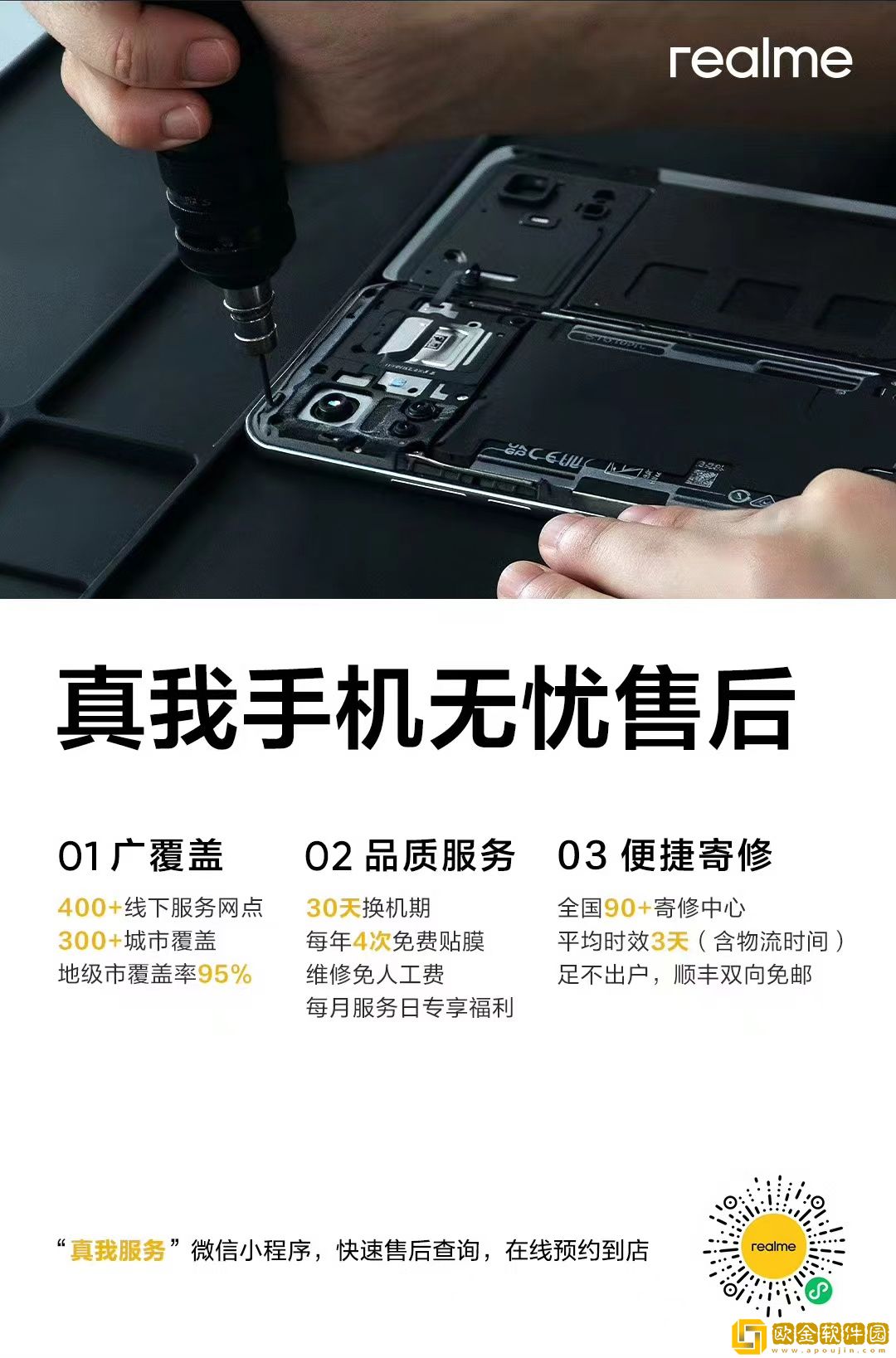 realme

真我手机无忧售后

01 广覆盖

400+线下服务网点
300+城市覆盖
地级市覆盖率95%

02 品质服务

30天换机期
每年4次免费贴膜
维修免人工费
每月服务日专享福利

03 便捷寄修

全国90+寄修中心
平均时效3天（含物流时间）
足不出户，顺丰双向免邮

“真我服务”微信小程序，快速售后查询，在线预约到店

realme

欧金软件园
www.apoujin.com